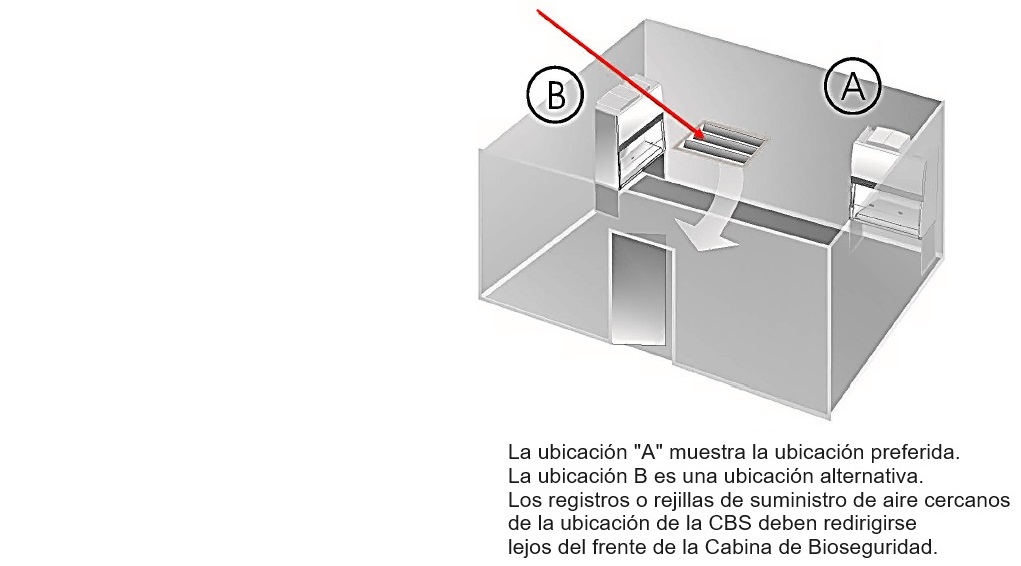 B

A

La ubicación "A" muestra la ubicación preferida.
La ubicación B es una ubicación alternativa.
Los registros o rejillas de suministro de aire cercanos de la ubicación de la CBS deben redirigirse lejos del frente de la Cabina de Bioseguridad.